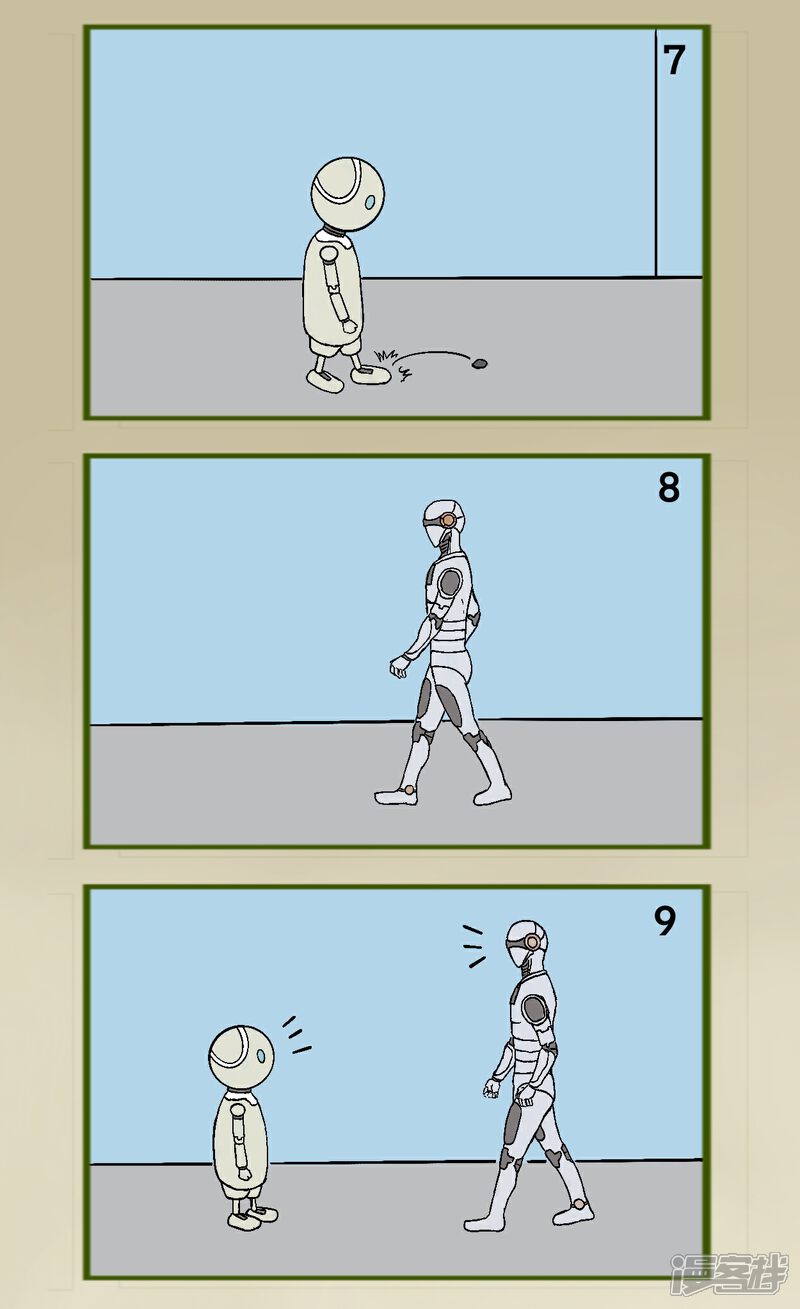 7

8

9

漫客栈