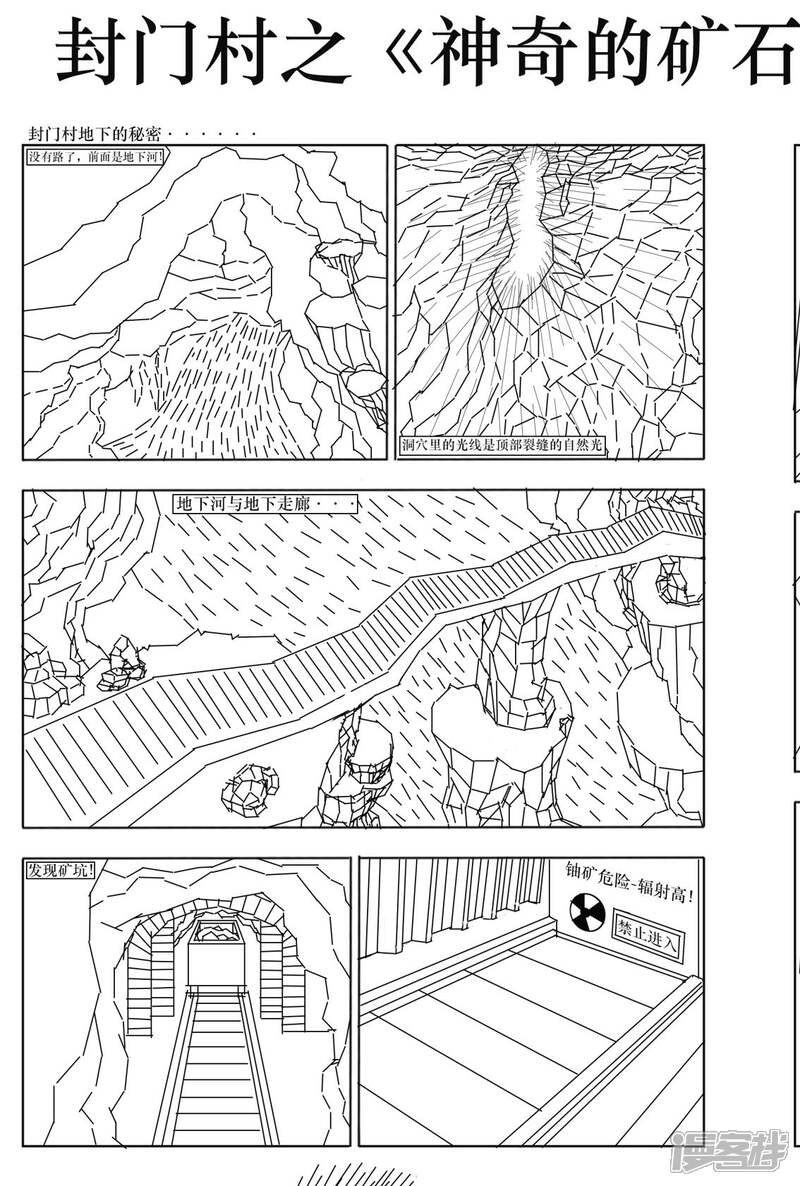 封门村之《神奇的矿石

封门村地下的秘密·······

没有路了，前面是地下河!

洞穴里的光线是顶部裂缝的自然光

地下河与地下走廊···

发现矿坑!

铀矿危险-辐射高!

禁止进入

漫客栈