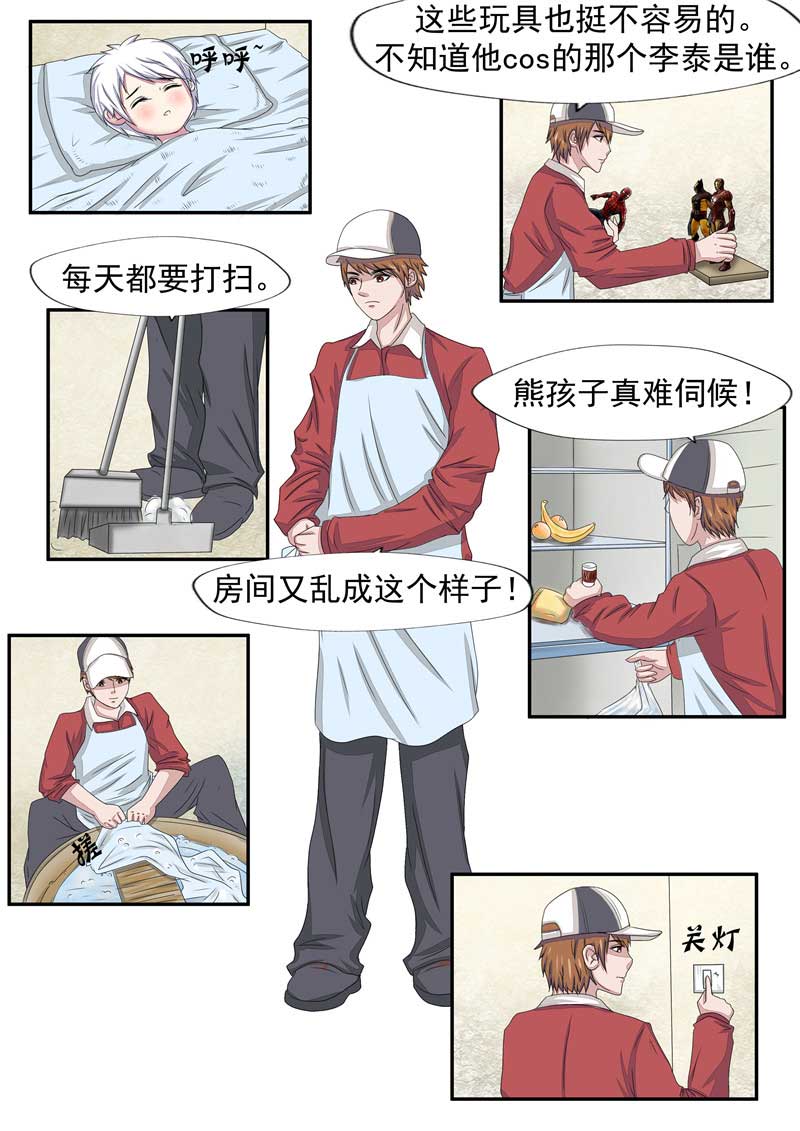 呼呼~

这些玩具也挺不容易的。
不知道他cos的那个李泰是谁。

每天都要打扫。

熊孩子真难伺候！

房间又乱成这个样子！

搓

关灯