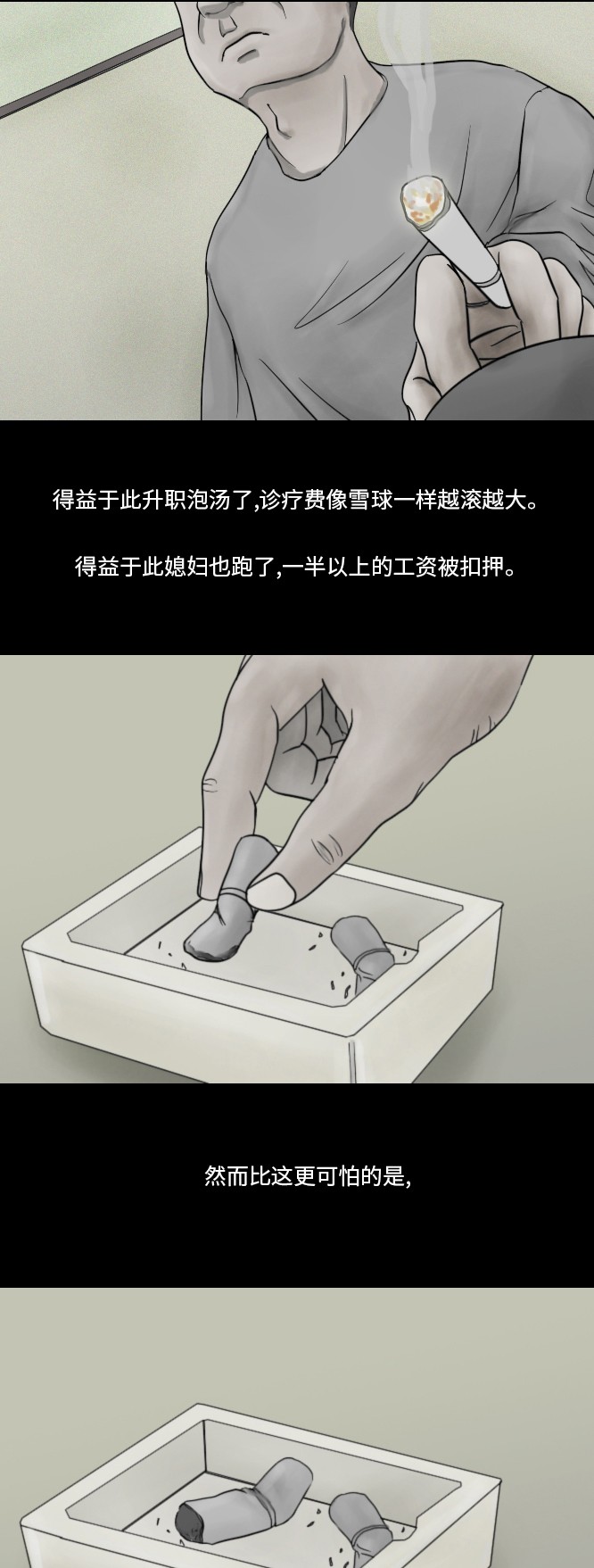 得益于此升职泡汤了,诊疗费像雪球一样越滚越大。

得益于此媳妇也跑了,一半以上的工资被扣押。

然而比这更可怕的是,