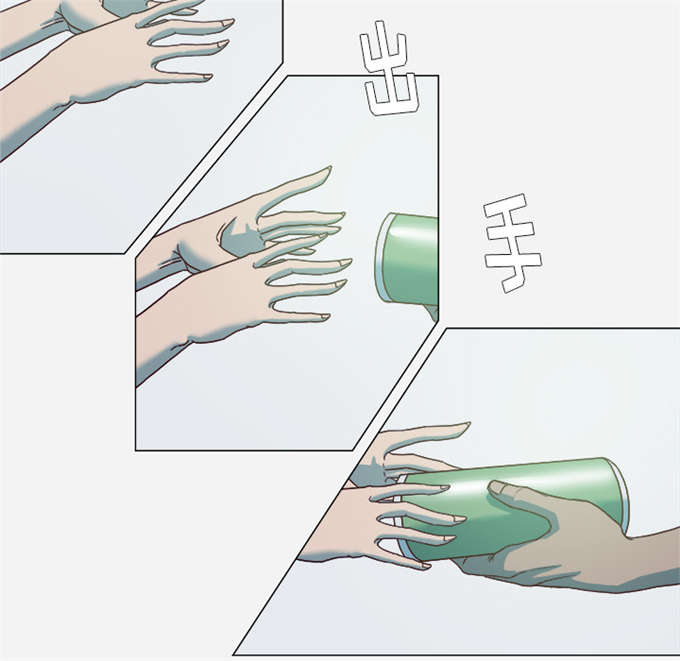 出

手