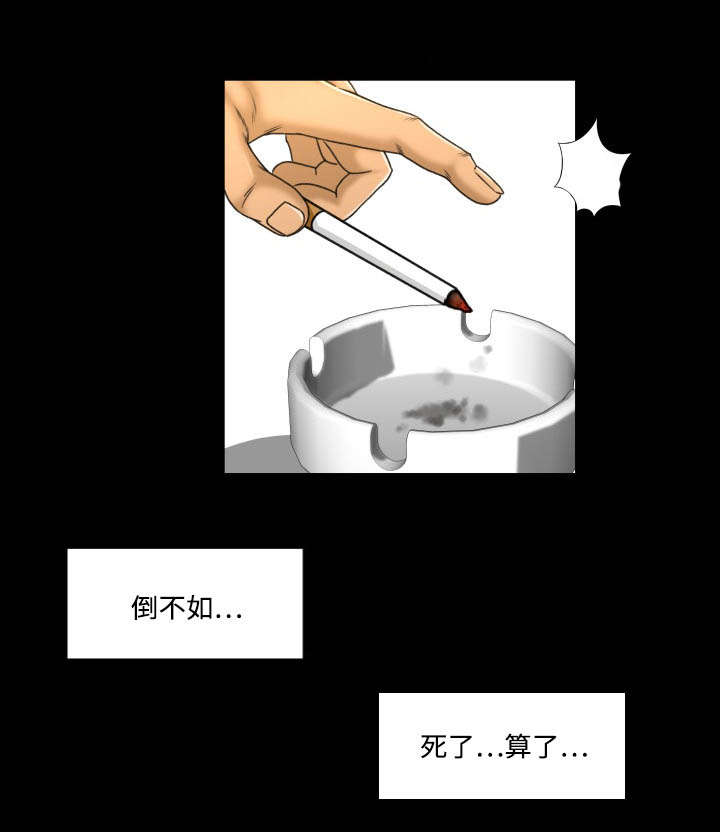 倒不如…

死了…算了…