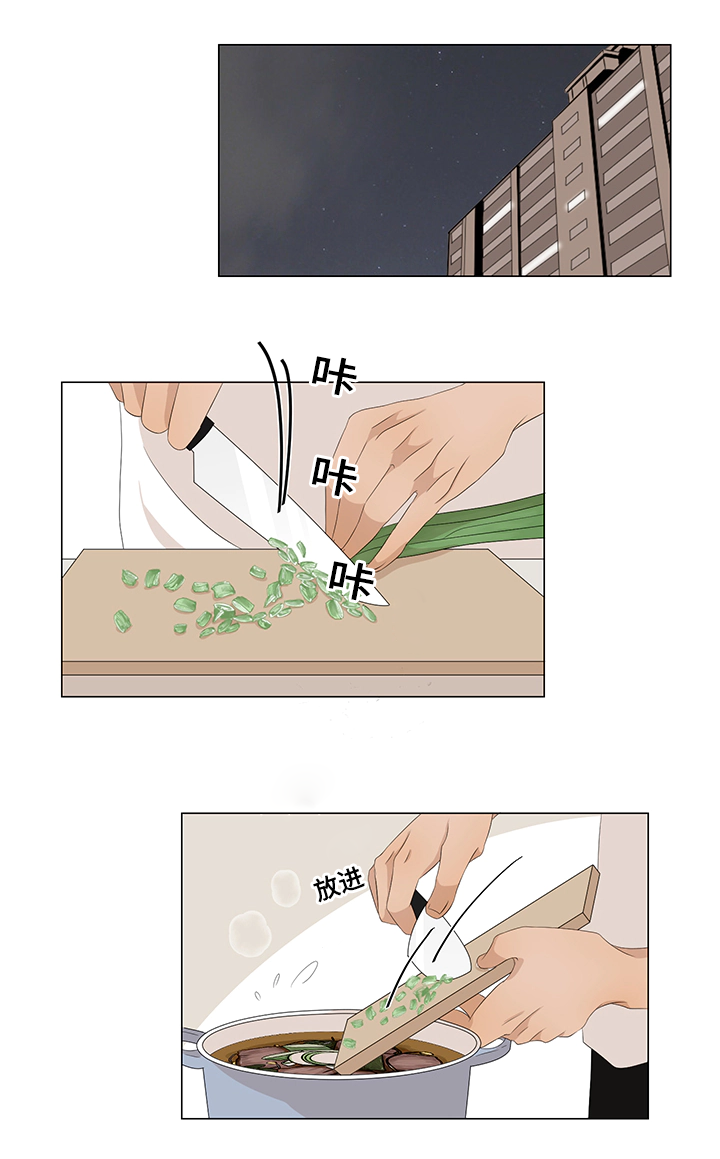 咔

咔

咔

放进