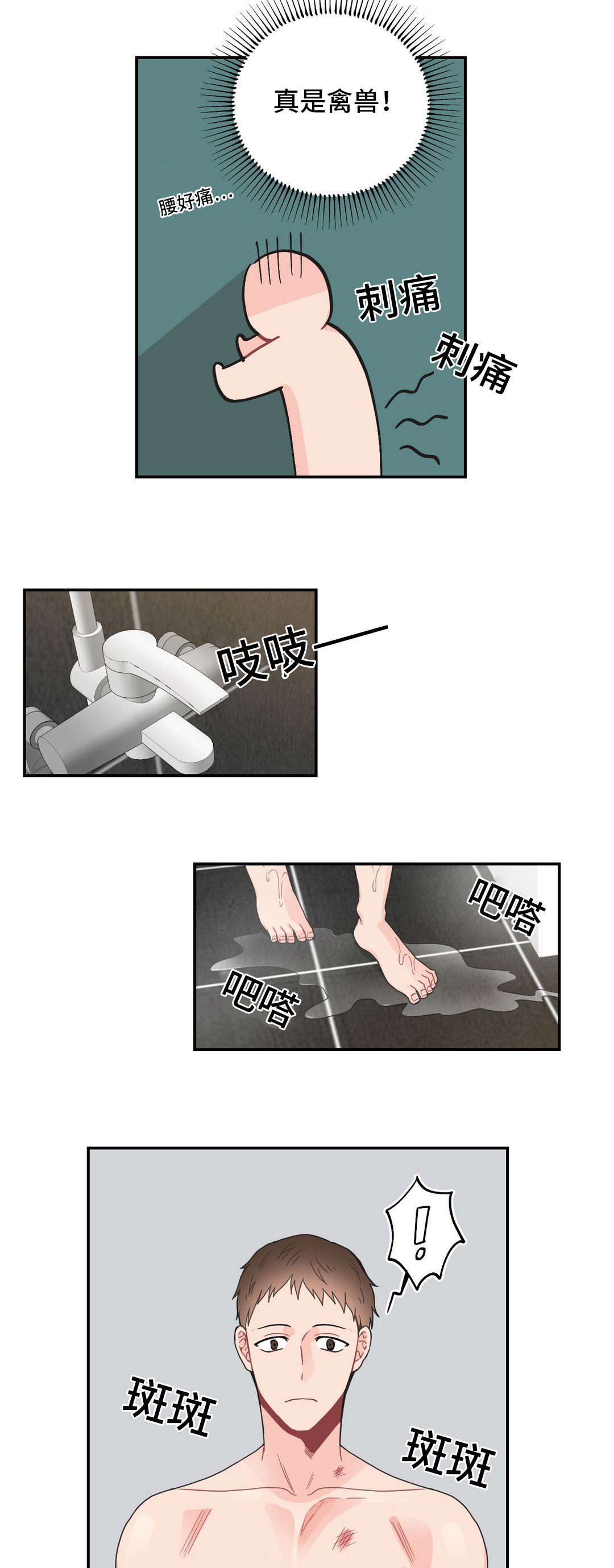 真是禽兽!

腰好痛…

刺痛

刺痛

吱吱

吧嗒

吧嗒

!

斑斑

斑斑