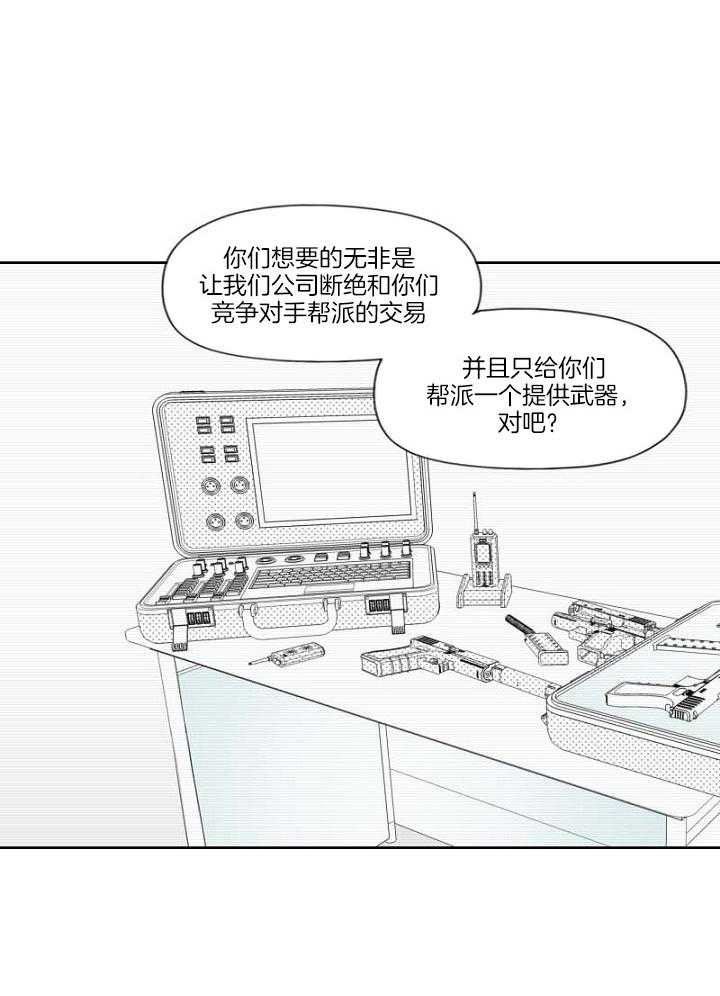 你们想要的无非是让我们公司断绝和你们竞争对手帮派的交易

并且只给你们帮派一个提供武器，对吧？