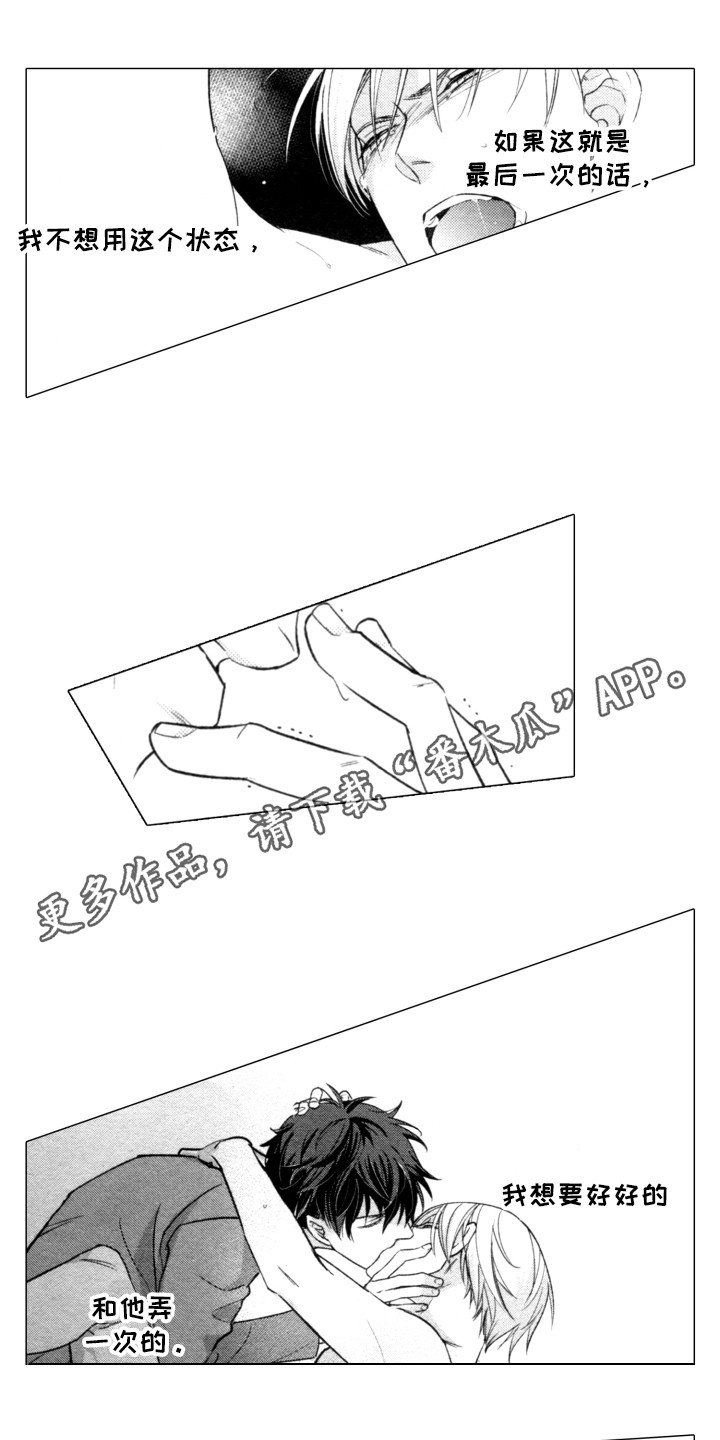 如果这就是最后一次的话，

我不想用这个状态，

更多作品，请下载“番木瓜”APP。

我想要好好的

和他弄一次的。