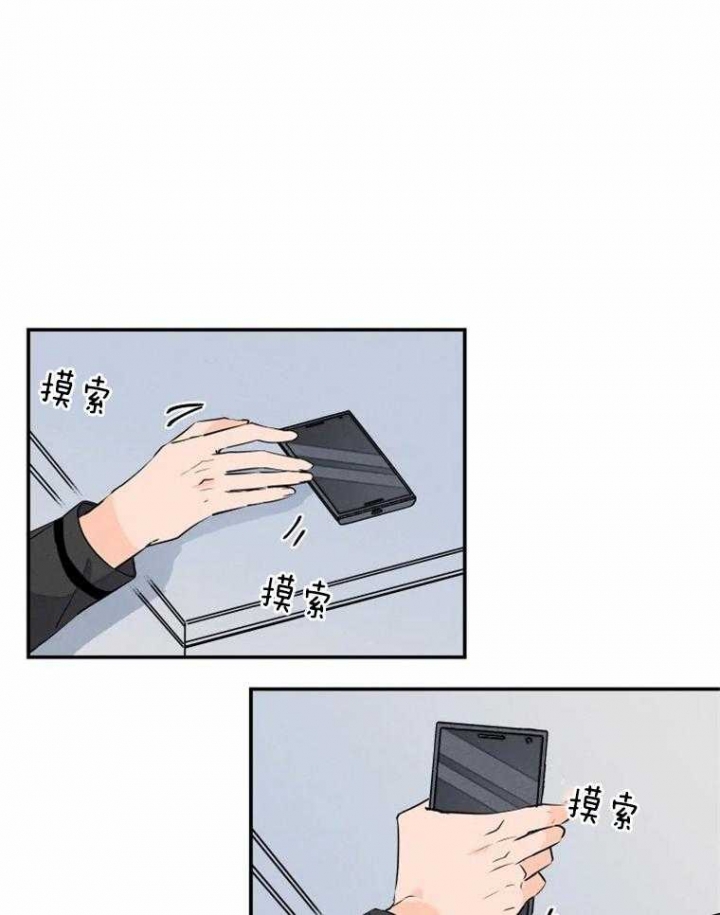 摸索

摸索

摸索